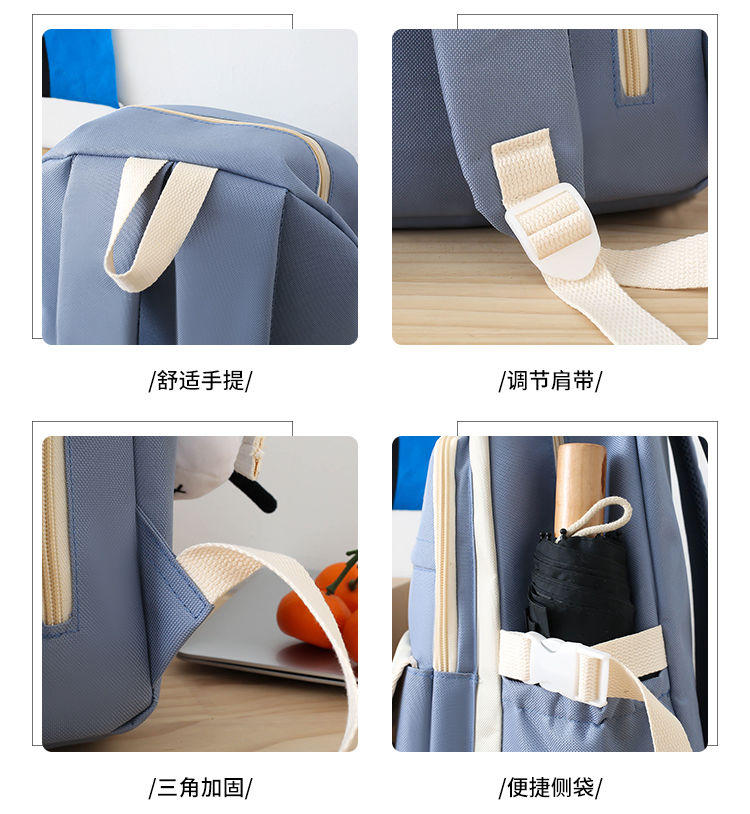 /舒适手提/

/调节肩带/

/三角加固/

/便捷侧袋/